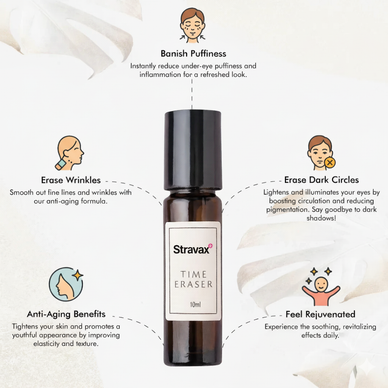 Banish Puffiness
Instantly reduce under-eye puffiness and inflammation for a refreshed look.

Erase Wrinkles
Smooth out fine lines and wrinkles with our anti-aging formula.

Erase Dark Circles
Lightens and illuminates your eyes by boosting circulation and reducing pigmentation. Say goodbye to dark shadows!

Stravax
TIME ERASER
10ml

Anti-Aging Benefits
Tightens your skin and promotes a youthful appearance by improving elasticity and texture.

Feel Rejuvenated
Experience the soothing, revitalizing effects daily.